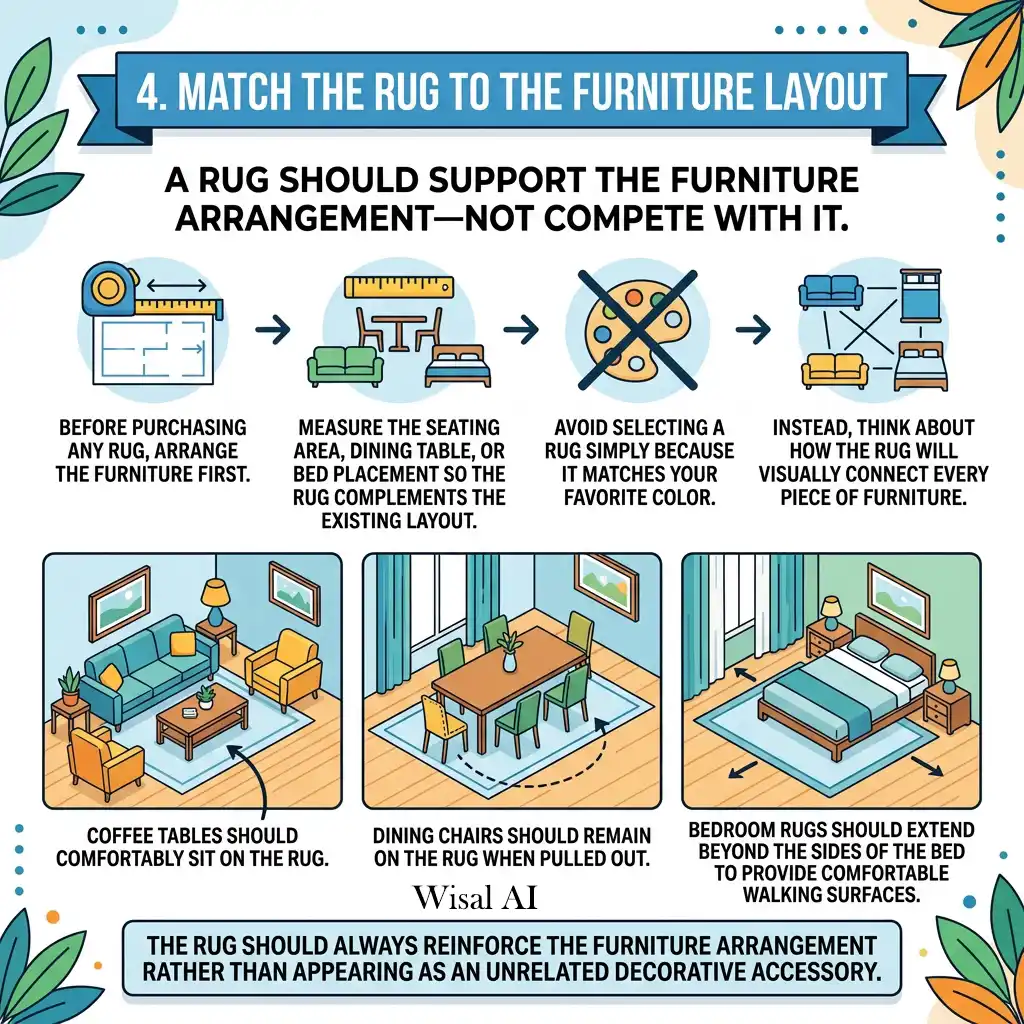 4. MATCH THE RUG TO THE FURNITURE LAYOUT

A RUG SHOULD SUPPORT THE FURNITURE ARRANGEMENT—NOT COMPETE WITH IT.

BEFORE PURCHASING ANY RUG, ARRANGE THE FURNITURE FIRST.

MEASURE THE SEATING AREA, DINING TABLE, OR BED PLACEMENT SO THE RUG COMPLEMENTS THE EXISTING LAYOUT.

AVOID SELECTING A RUG SIMPLY BECAUSE IT MATCHES YOUR FAVORITE COLOR.

INSTEAD, THINK ABOUT HOW THE RUG WILL VISUALLY CONNECT EVERY PIECE OF FURNITURE.

COFFEE TABLES SHOULD COMFORTABLY SIT ON THE RUG.

DINING CHAIRS SHOULD REMAIN ON THE RUG WHEN PULLED OUT.

BEDROOM RUGS SHOULD EXTEND BEYOND THE SIDES OF THE BED TO PROVIDE COMFORTABLE WALKING SURFACES.

Wisal AI

THE RUG SHOULD ALWAYS REINFORCE THE FURNITURE ARRANGEMENT RATHER THAN APPEARING AS AN UNRELATED DECORATIVE ACCESSORY.